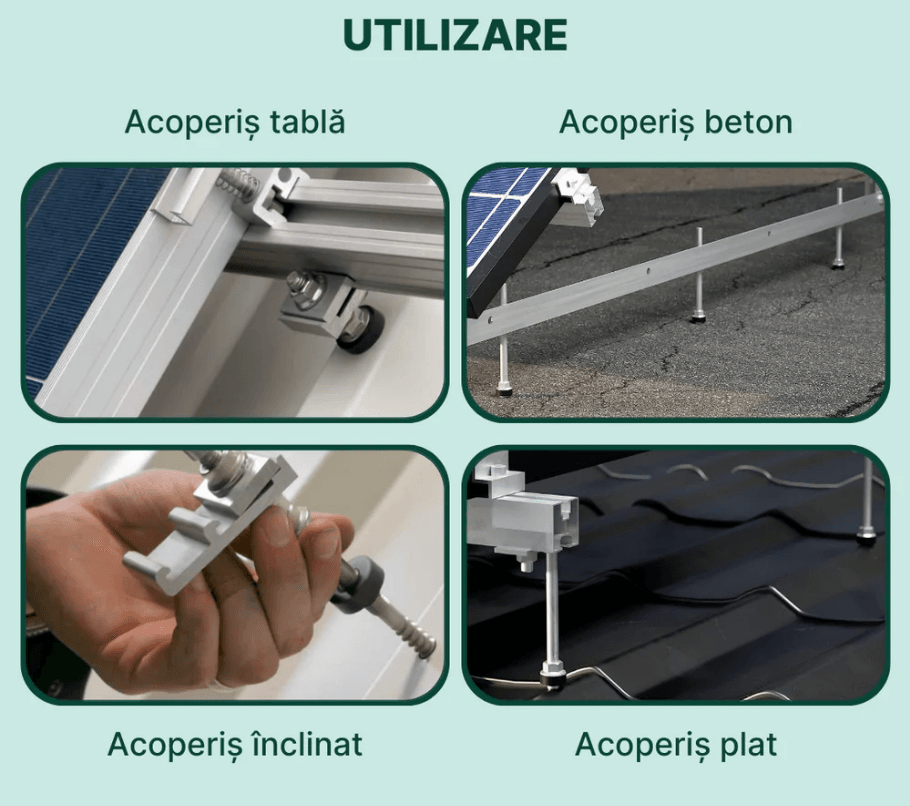 UTILIZARE

Acoperiș tablă

Acoperiș beton

Acoperiș înclinat

Acoperiș plat